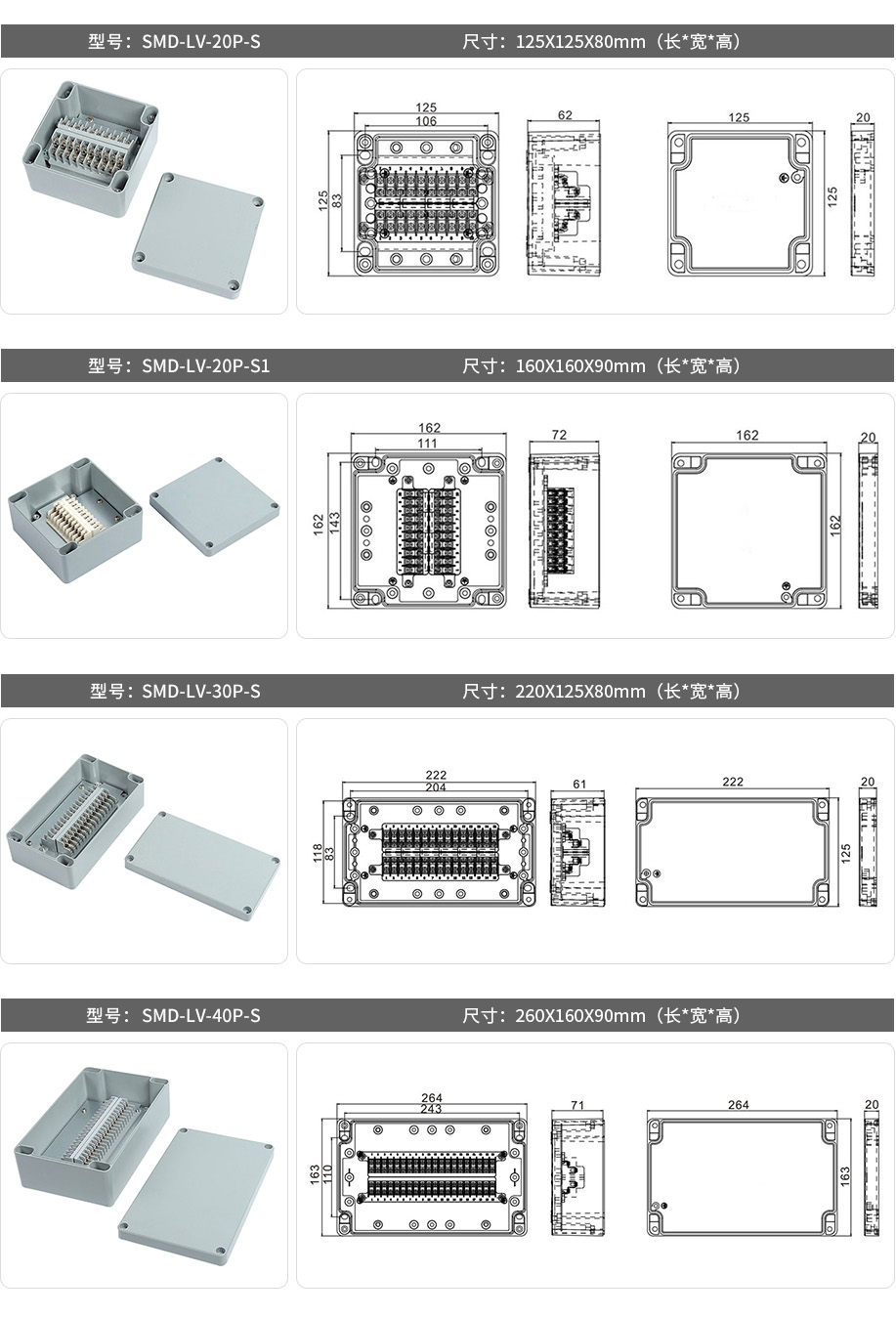 型号：SMD-LV-20P-S	尺寸：125X125X80mm（长*宽*高）

125
106
125
83
62
125
125
20

型号：SMD-LV-20P-S1	尺寸：160X160X90mm（长*宽*高）

162
111
162
143
72
162
162
20

型号：SMD-LV-30P-S	尺寸：220X125X80mm（长*宽*高）

222
204
118
83
61
222
125
20

型号：SMD-LV-40P-S	尺寸：260X160X90mm（长*宽*高）

264
243
163
110
71
264
163
20